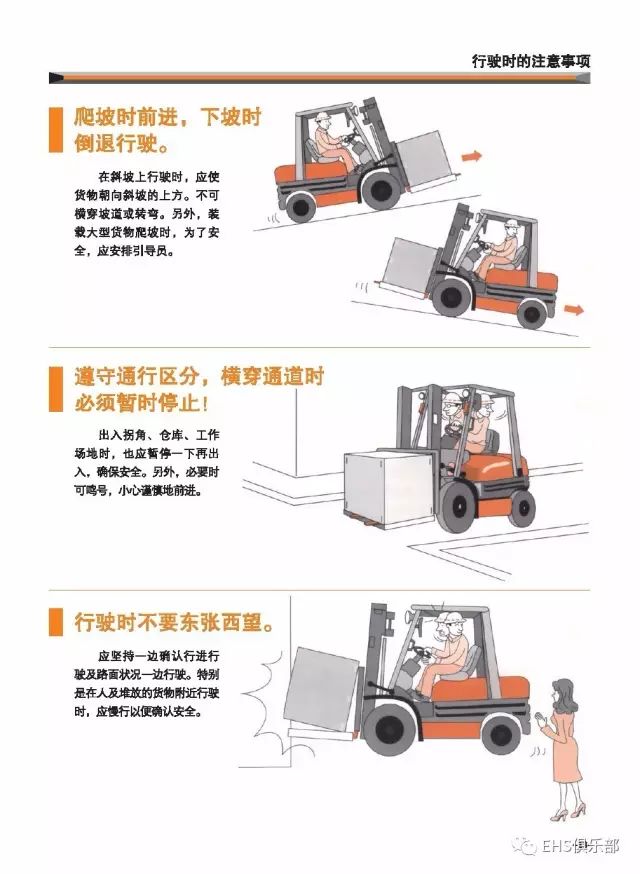 行驶时的注意事项

爬坡时前进，下坡时倒退行驶。

在斜坡上行驶时，应使货物朝向斜坡的上方。不可横穿坡道或转弯。另外，装载大型货物爬坡时，为了安全，应安排引导员。

遵守通行区分，横穿通道时必须暂时停止！

出入拐角、仓库、工作场地时，也应暂停一下再出入，确保安全。另外，必要时可鸣号，小心谨慎地前进。

行驶时不要东张西望。

应坚持一边确认行进行驶及路面状况一边行驶。特别是在人及堆放的货物附近行驶时，应慢行以便确认安全。

EHS俱乐部